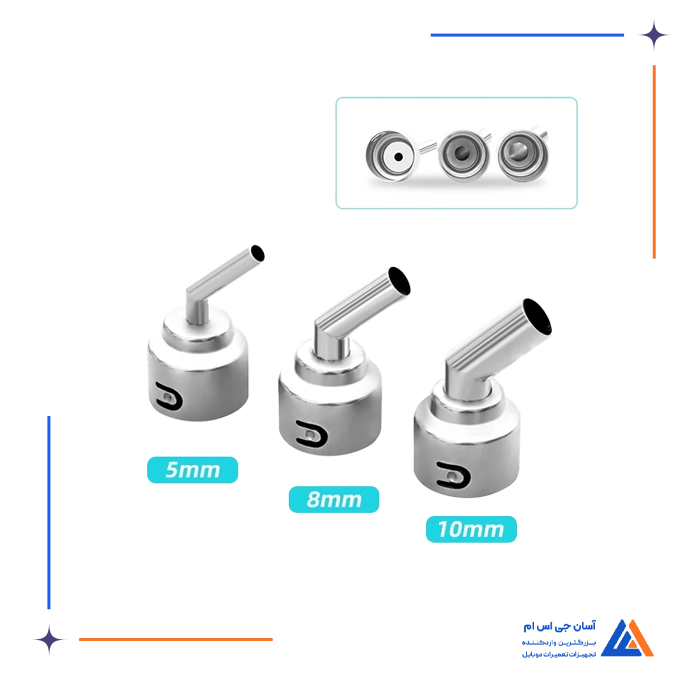 5mm

8mm

10mm

آسان جی اس ام
بزرگترین واردکننده
تجهیزات تعمیرات موبایل