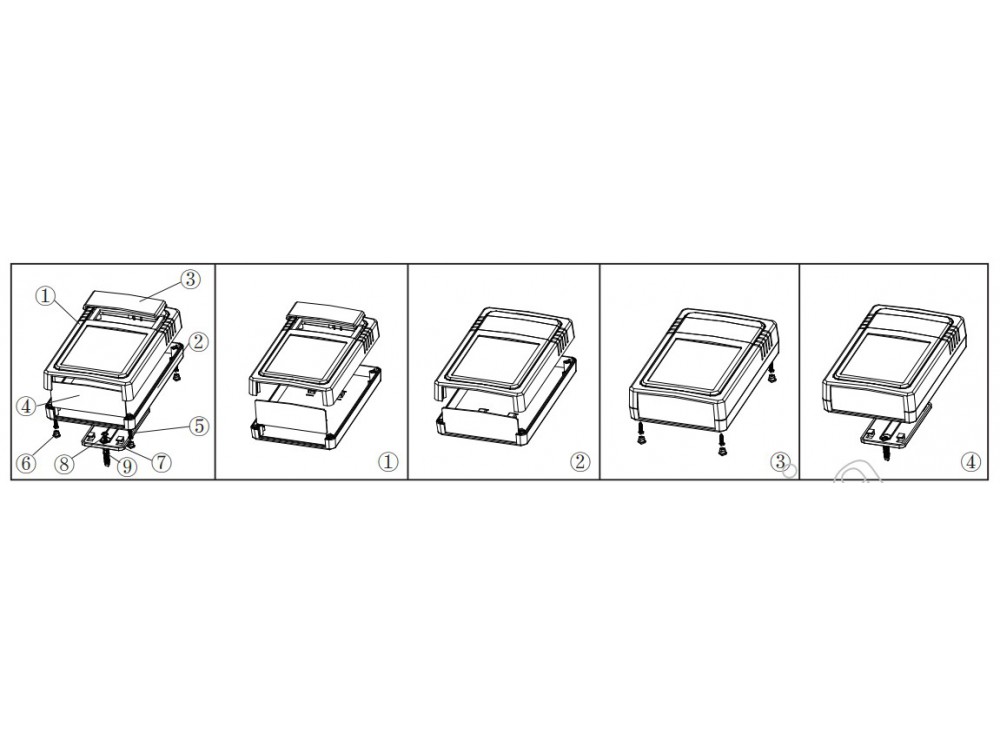 ① ③ ② ④ ⑤ ⑥ ⑧ ⑨ ⑦

①

②

③

④