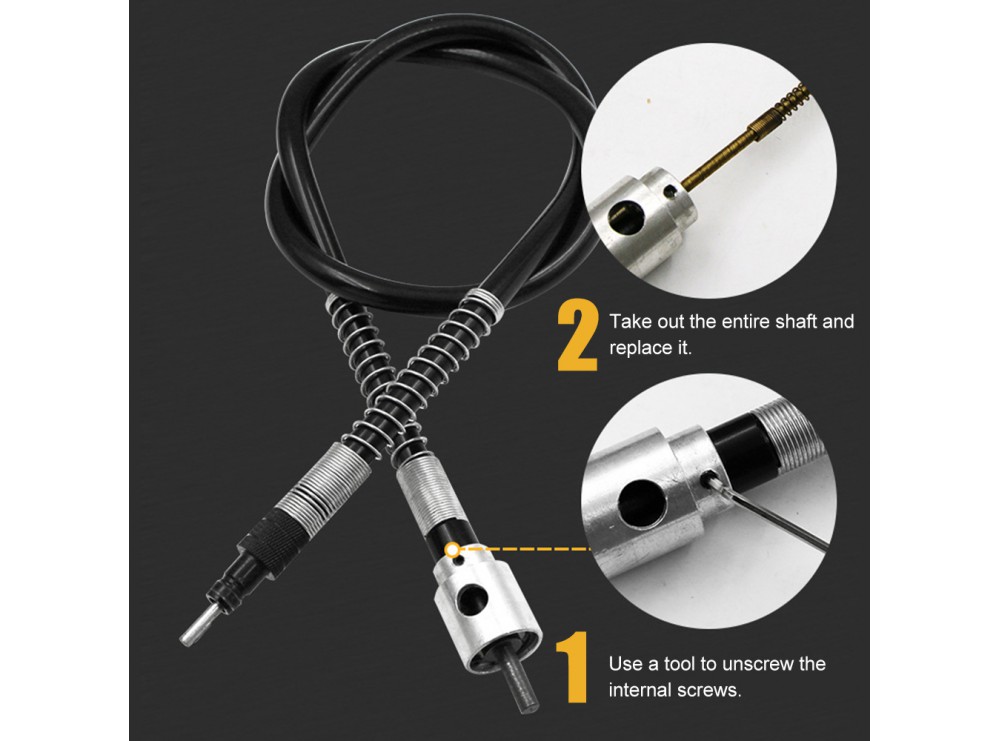 2 Take out the entire shaft and replace it.

1 Use a tool to unscrew the internal screws.