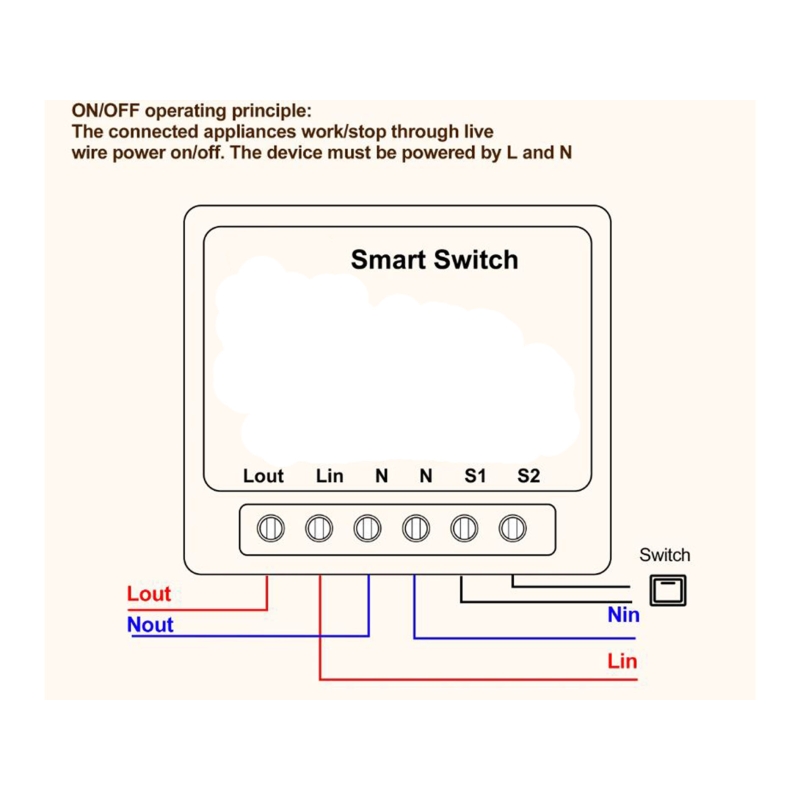 ON/OFF operating principle:
The connected appliances work/stop through live wire power on/off. The device must be powered by L and N

Smart Switch

Lout Lin N N S1 S2

Switch

Lout
Nout

Nin
Lin