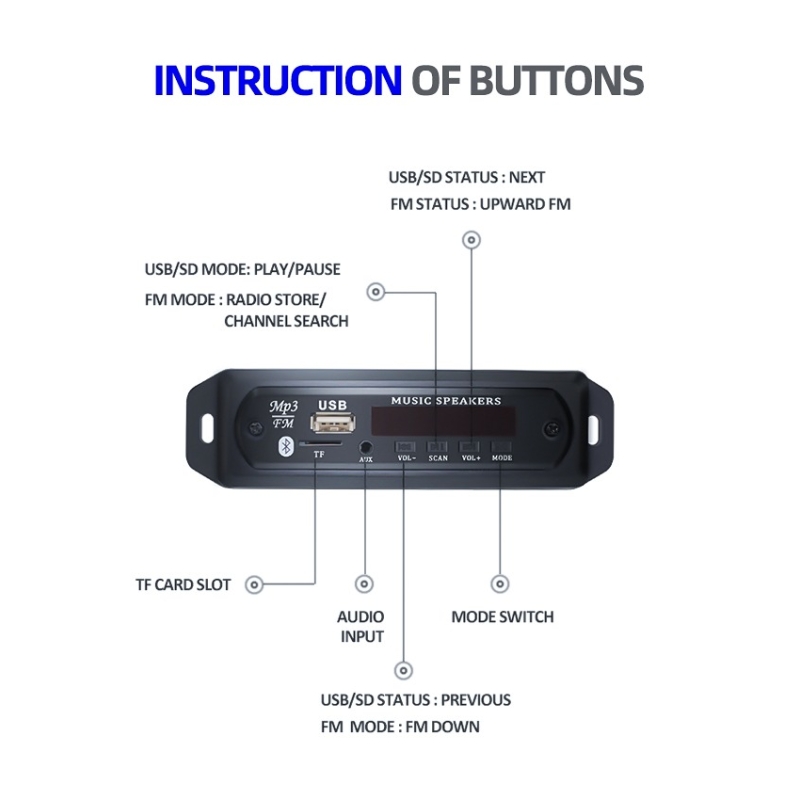 INSTRUCTION OF BUTTONS

USB/SD STATUS : NEXT
FM STATUS : UPWARD FM

USB/SD MODE: PLAY/PAUSE
FM MODE : RADIO STORE/ CHANNEL SEARCH

Mp3 FM
USB
MUSIC SPEAKERS
TF
AUX
VOL-
SCAN
VOL+
MODE

TF CARD SLOT

AUDIO INPUT

MODE SWITCH

USB/SD STATUS : PREVIOUS
FM MODE : FM DOWN